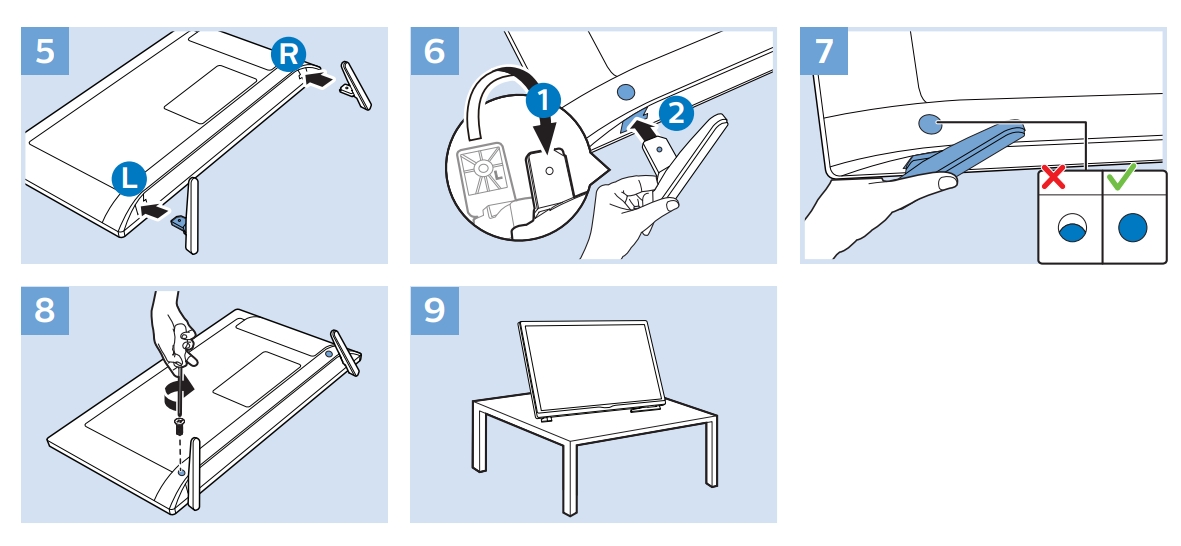 5
R
L
6
1
2
L
7
8
9